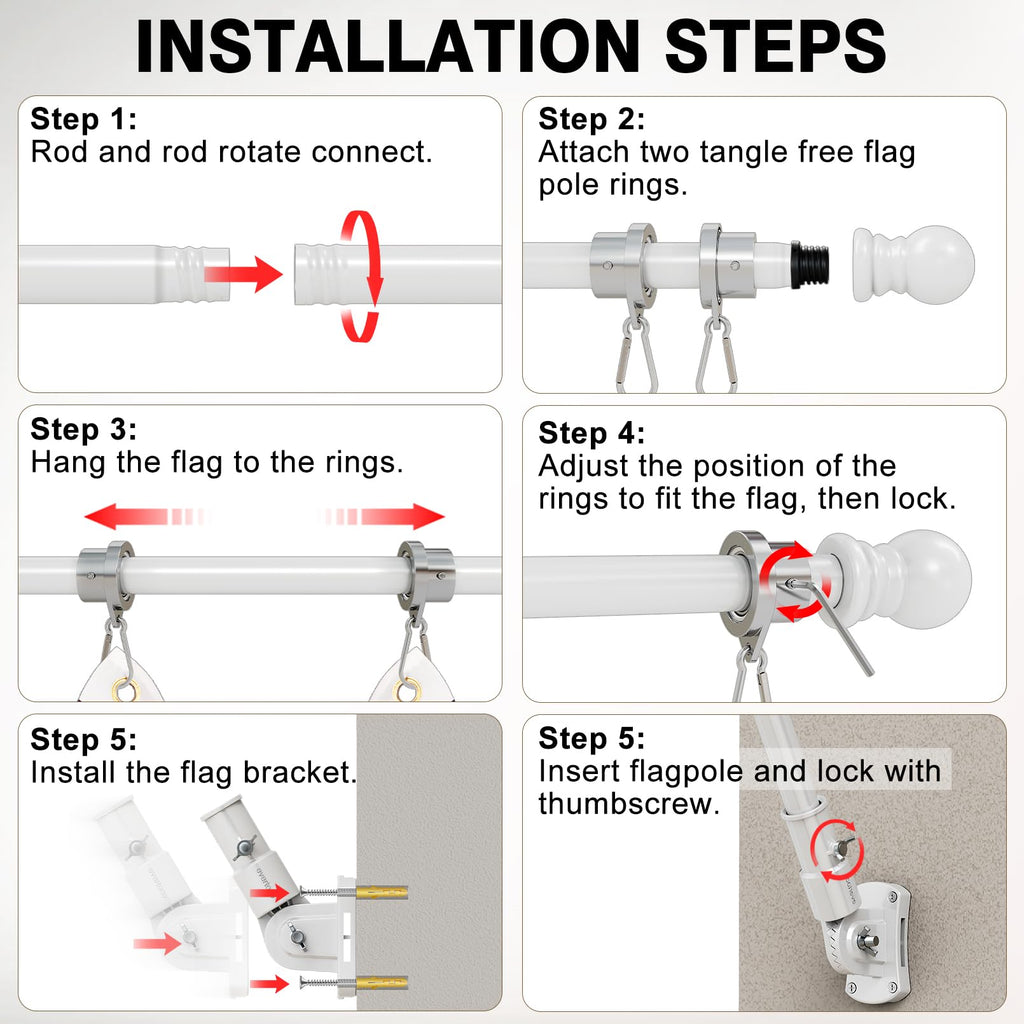 INSTALLATION STEPS

Step 1:
Rod and rod rotate connect.

Step 2:
Attach two tangle free flag pole rings.

Step 3:
Hang the flag to the rings.

Step 4:
Adjust the position of the rings to fit the flag, then lock.

Step 5:
Install the flag bracket.

Step 5:
Insert flagpole and lock with thumbscrew.